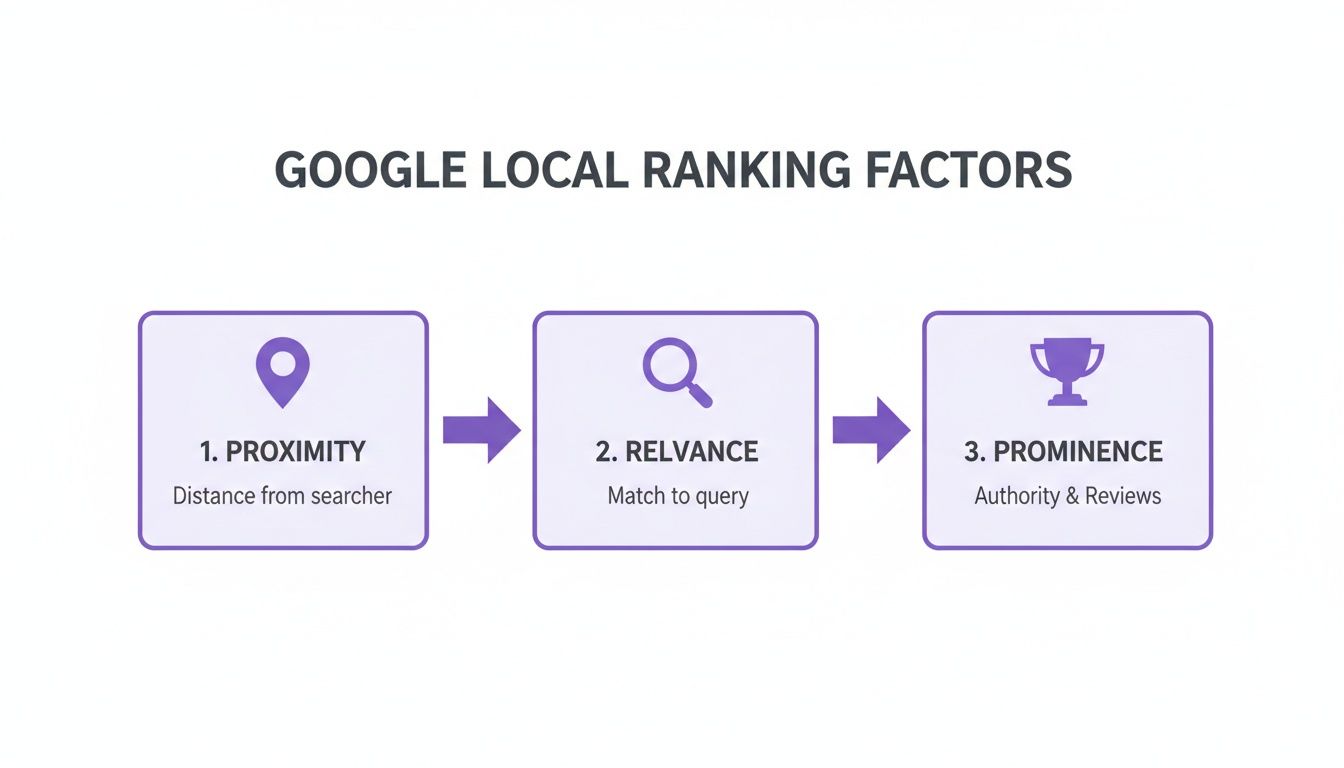 GOOGLE LOCAL RANKING FACTORS

1. PROXIMITY
Distance from searcher

2. RELVANCE
Match to query

3. PROMINENCE
Authority & Reviews