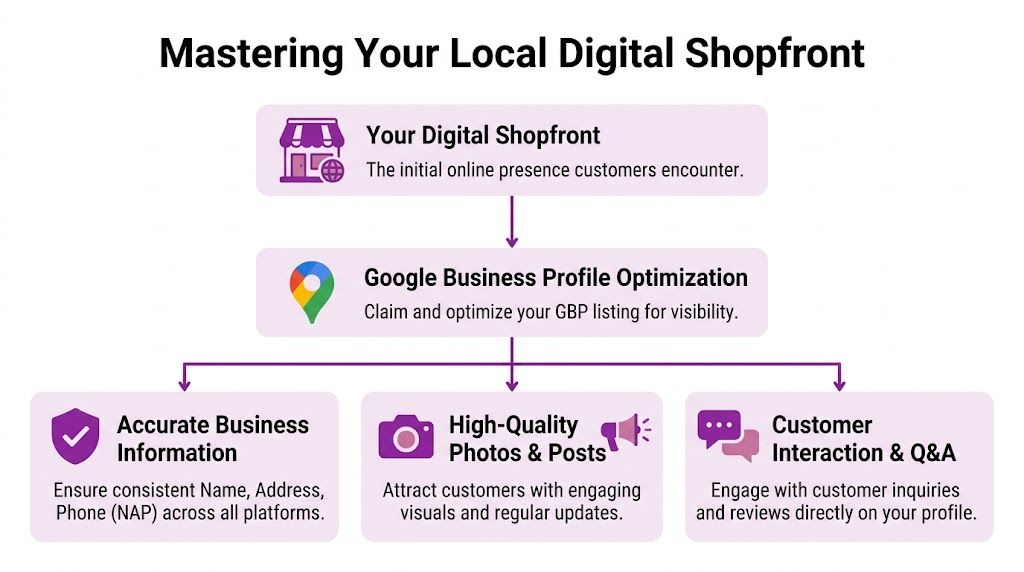 Mastering Your Local Digital Shopfront

Your Digital Shopfront
The initial online presence customers encounter.

Google Business Profile Optimization
Claim and optimize your GBP listing for visibility.

Accurate Business Information
Ensure consistent Name, Address, Phone (NAP) across all platforms.

High-Quality Photos & Posts
Attract customers with engaging visuals and regular updates.

Customer Interaction & Q&A
Engage with customer inquiries and reviews directly on your profile.